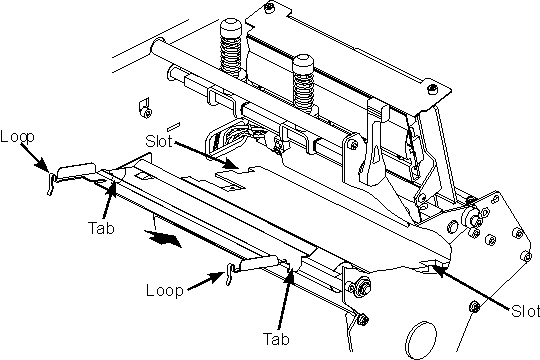 Loop
Slot
Tab
Loop
Tab
Slot