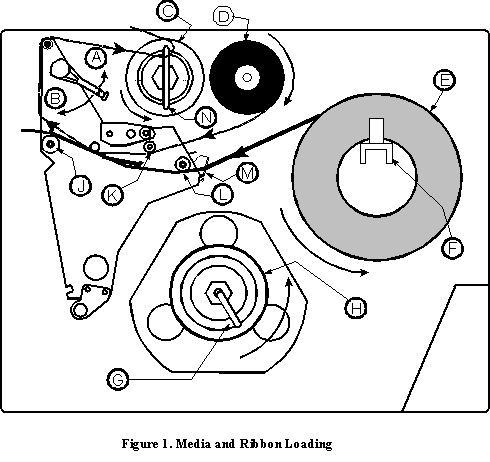 C
D
A
B
N
E
J
K
L
M
F
H
G

Figure 1. Media and Ribbon Loading