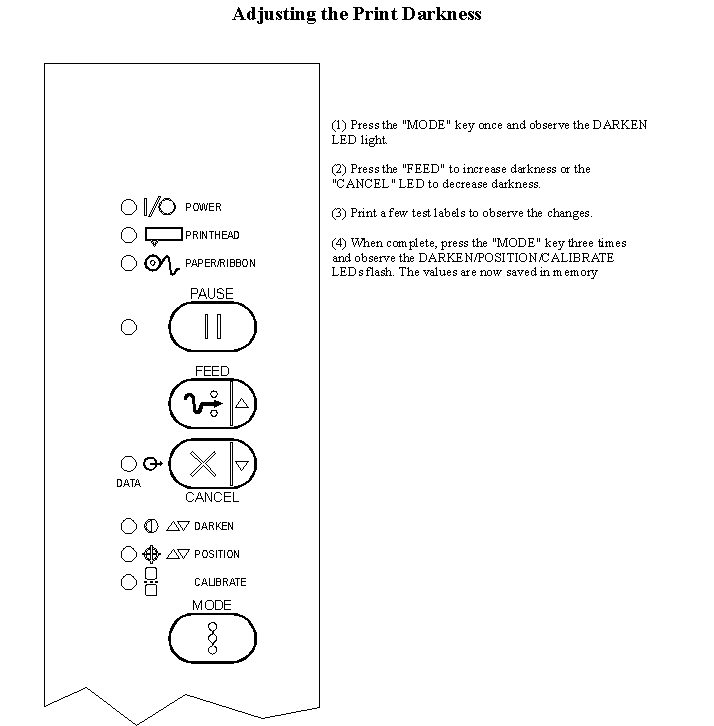 Adjusting the Print Darkness

POWER
PRINTHEAD
PAPER/RIBBON
PAUSE
FEED
DATA
CANCEL
DARKEN
POSITION
CALIBRATE
MODE

(1) Press the "MODE" key once and observe the DARKEN LED light.

(2) Press the "FEED" to increase darkness or the "CANCEL" LED to decrease darkness.

(3) Print a few test labels to observe the changes.

(4) When complete, press the "MODE" key three times and observe the DARKEN/POSITION/CALIBRATE LEDs flash. The values are now saved in memory