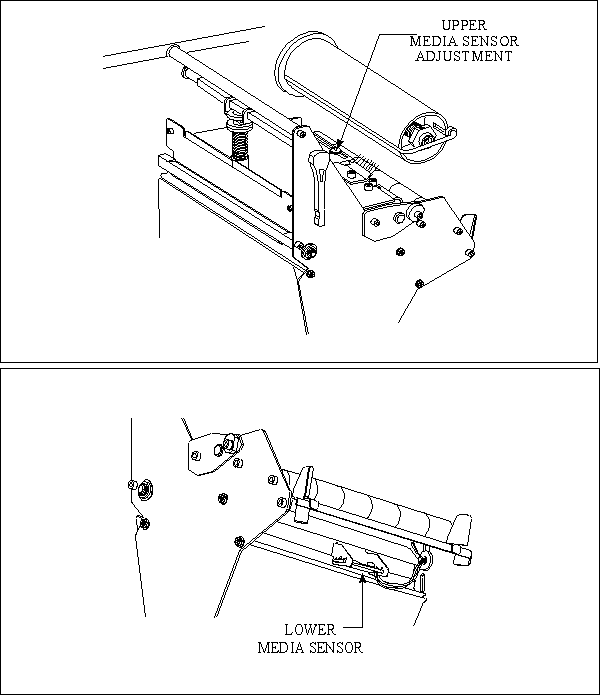 UPPER
MEDIA SENSOR
ADJUSTMENT

LOWER
MEDIA SENSOR