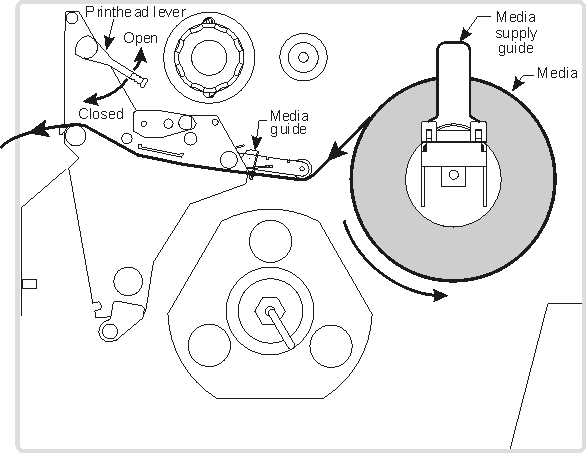 Printhead lever

Open

Closed

Media guide

Media supply guide

Media