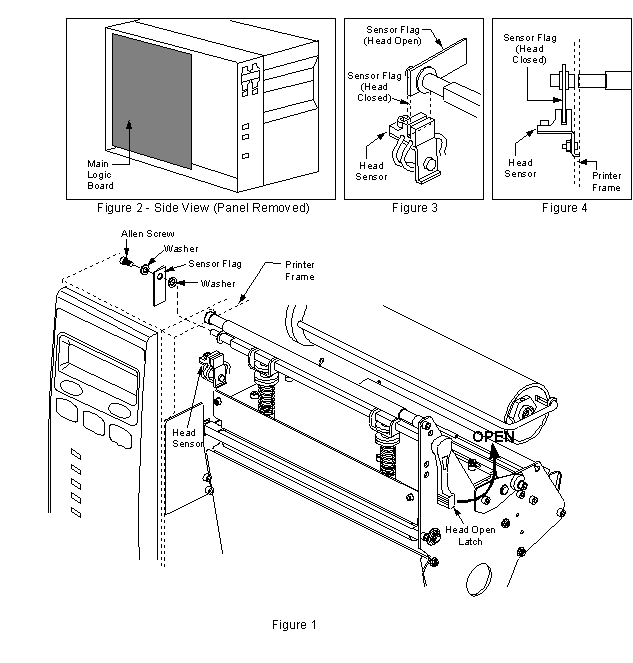 Main Logic Board

Figure 2 - Side View (Panel Removed)

Sensor Flag (Head Open)

Sensor Flag (Head Closed)

Head Sensor

Figure 3

Sensor Flag (Head Closed)

Head Sensor

Printer Frame

Figure 4

Allen Screw

Washer

Sensor Flag

Washer

Printer Frame

Head Sensor

OPEN

Head Open Latch

Figure 1